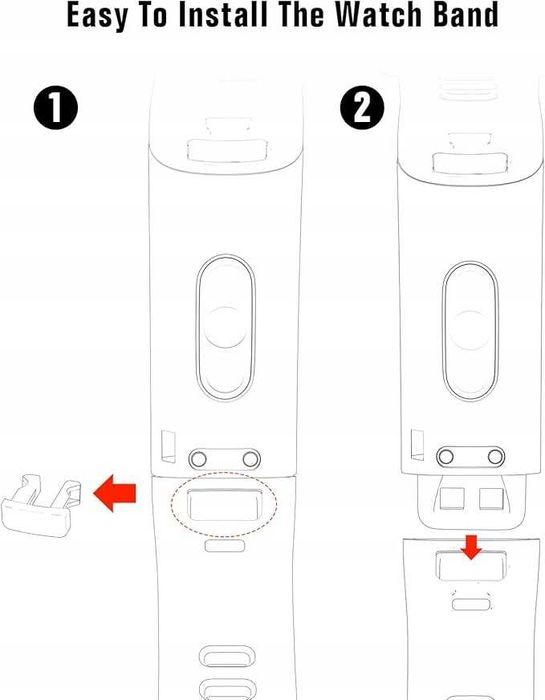 Easy To Install The Watch Band

1

2