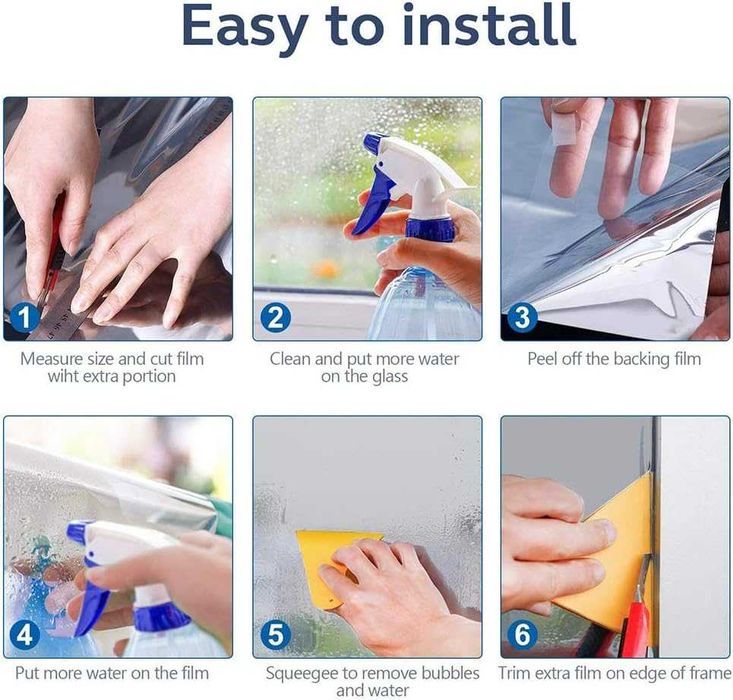 Easy to install

1
Measure size and cut film wiht extra portion

2
Clean and put more water on the glass

3
Peel off the backing film

4
Put more water on the film

5
Squeegee to remove bubbles and water

6
Trim extra film on edge of frame