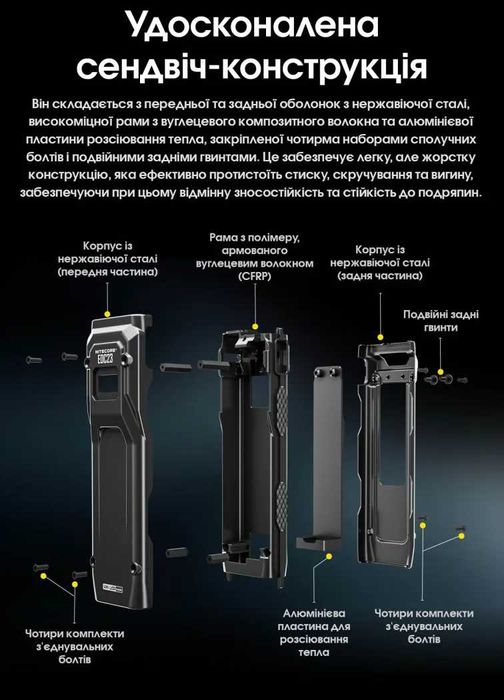 Удосконалена сендвіч-конструкція

Він складається з передньої та задньої оболонок з нержавіючої сталі, високоміцної рами з вуглецевого композитного волокна та алюмінієвої пластини розсіювання тепла, закріпленої чотирма наборами сполучних болтів і подвійними задніми гвинтами. Це забезпечує легку, але жорстку конструкцію, яка ефективно протистоїть стиску, скручування та вигину, забезпечуючи при цьому відмінну зносостійкість та стійкість до подряпин.

Корпус із нержавіючої сталі (передня частина)

Рама з полімеру, армованого вуглецевим волокном (CFRP)

Корпус із нержавіючої сталі (задня частина)

Подвійні задні гвинти

NITECORE
EDC23

Чотири комплекти з'єднувальних болтів

Алюмінієва пластина для розсіювання тепла

Чотири комплекти з'єднувальних болтів