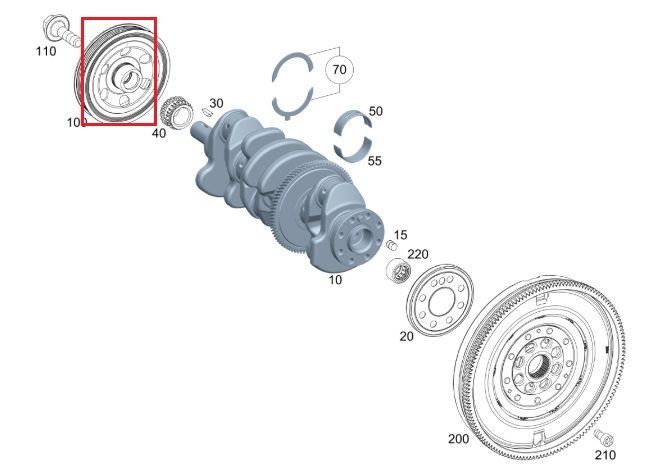 110
100
40
30
70
50
55
15
220
10
20
200
210