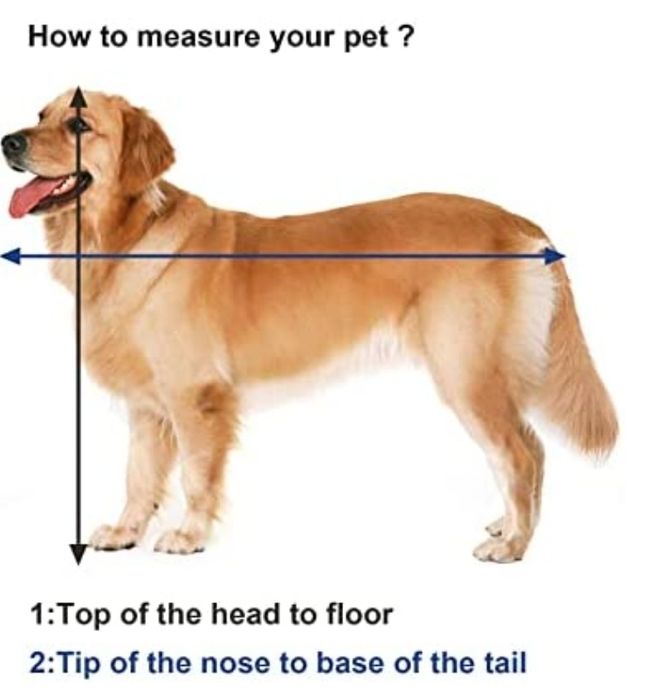 How to measure your pet ?

1:Top of the head to floor
2:Tip of the nose to base of the tail