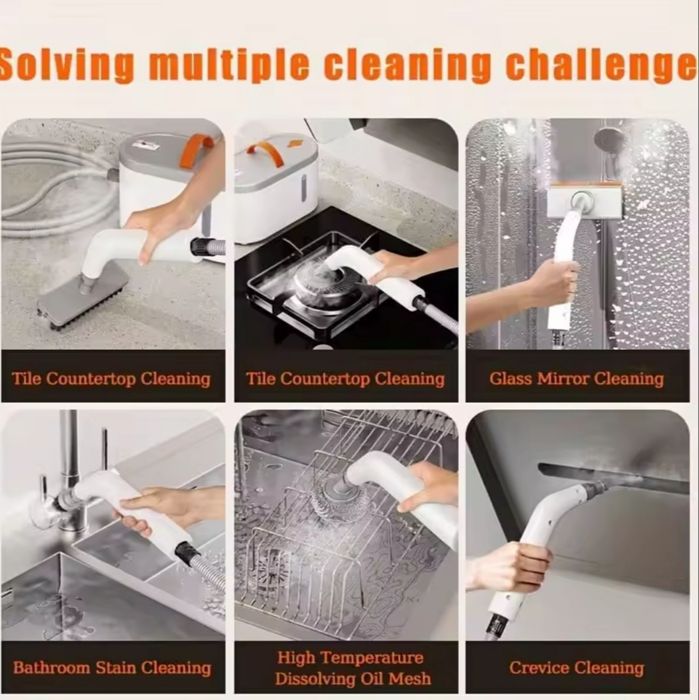 Solving multiple cleaning challenge

Tile Countertop Cleaning

Tile Countertop Cleaning

Glass Mirror Cleaning

Bathroom Stain Cleaning

High Temperature Dissolving Oil Mesh

Crevice Cleaning