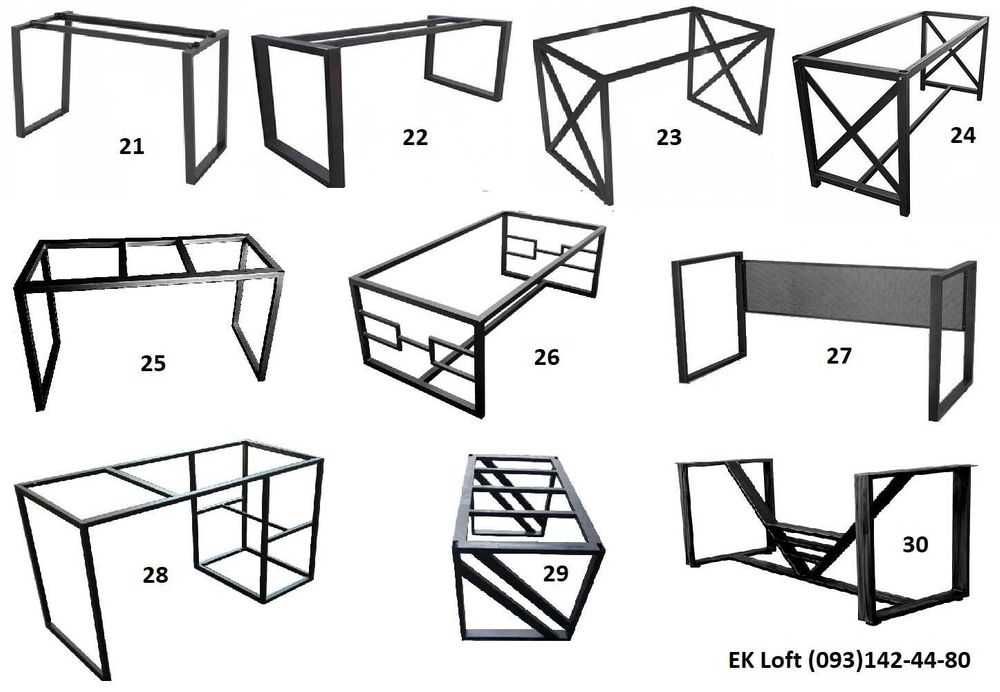 21
22
23
24
25
26
27
28
29
30
EK Loft (093)142-44-80