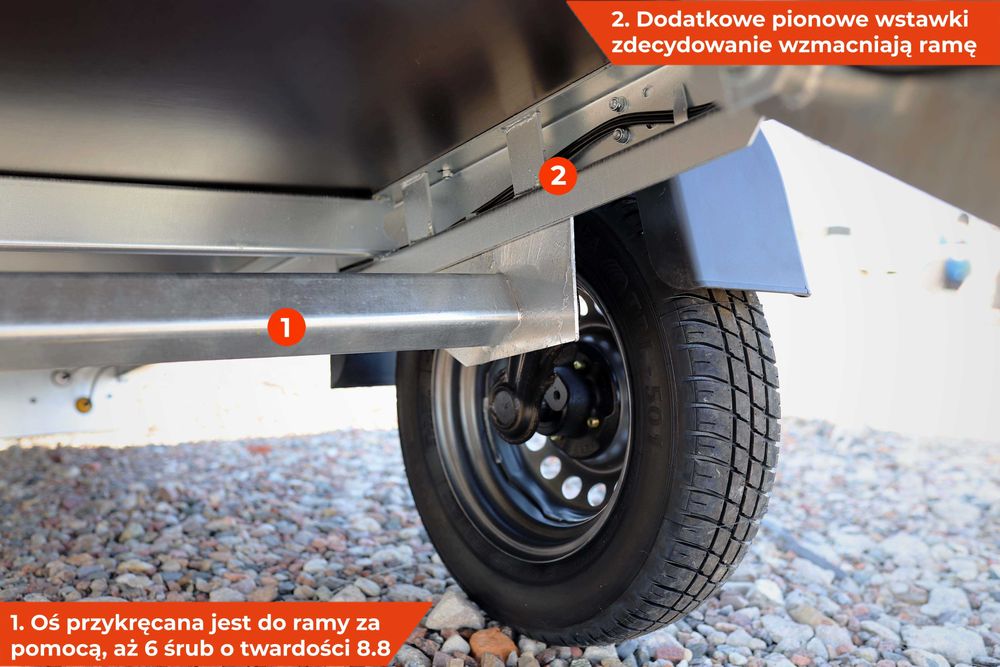 2. Dodatkowe pionowe wstawki zdecydowanie wzmacniają ramę

2

1

1. Oś przykręcana jest do ramy za pomocą, aż 6 śrub o twardości 8.8