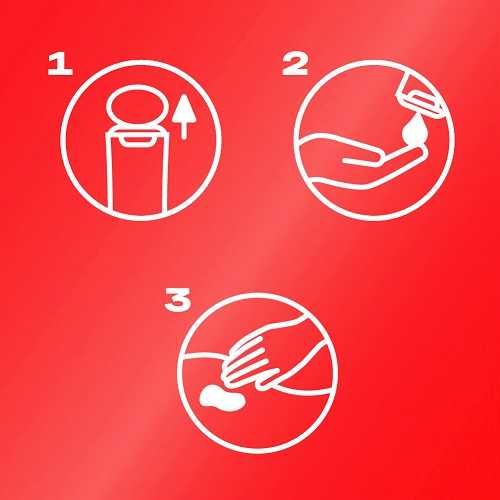 1

2

3