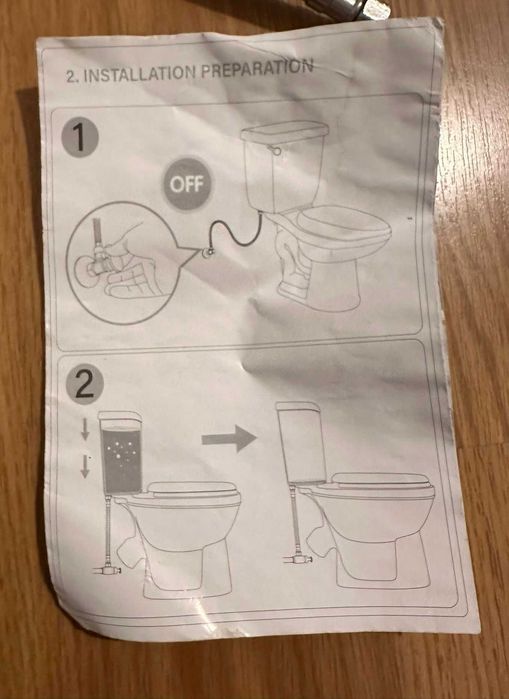 2. INSTALLATION PREPARATION

1

OFF

2