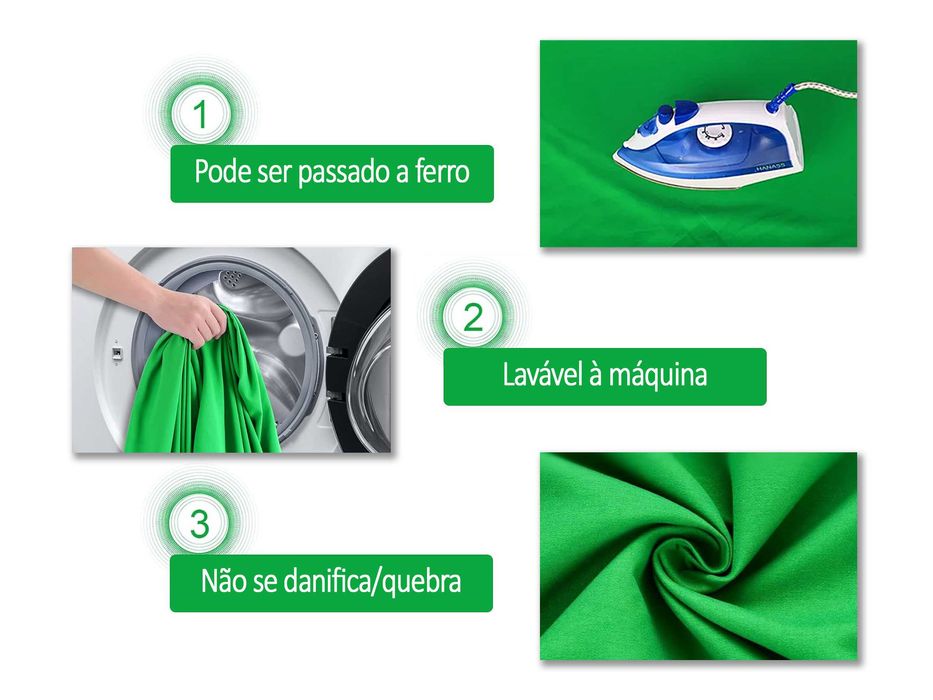 1
Pode ser passado a ferro

HANASS

2
Lavável à máquina

3
Não se danifica/quebra