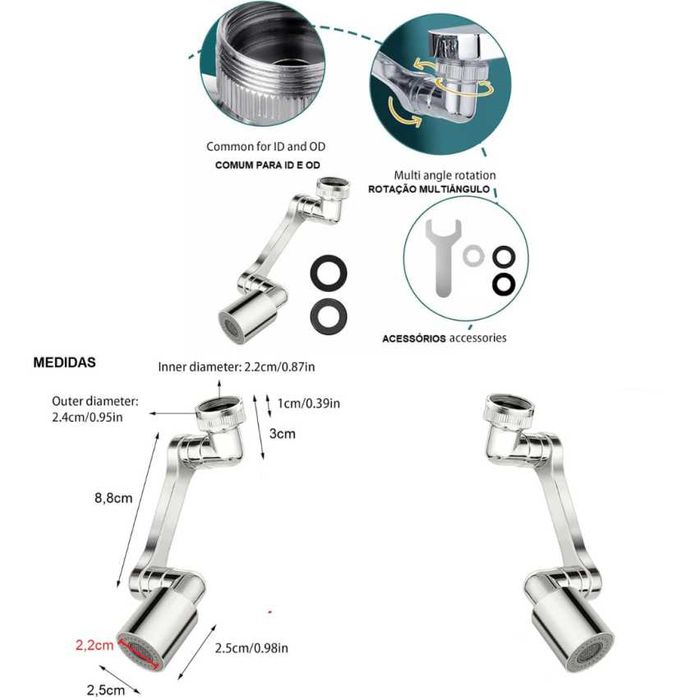 Common for ID and OD
COMUM PARA ID E OD

Multi angle rotation
ROTAÇÃO MULTIÂNGULO

ACESSÓRIOS accessories

MEDIDAS

Inner diameter: 2.2cm/0.87in

Outer diameter: 2.4cm/0.95in

1cm/0.39in

3cm

8,8cm

2,2cm

2.5cm/0.98in

2,5cm