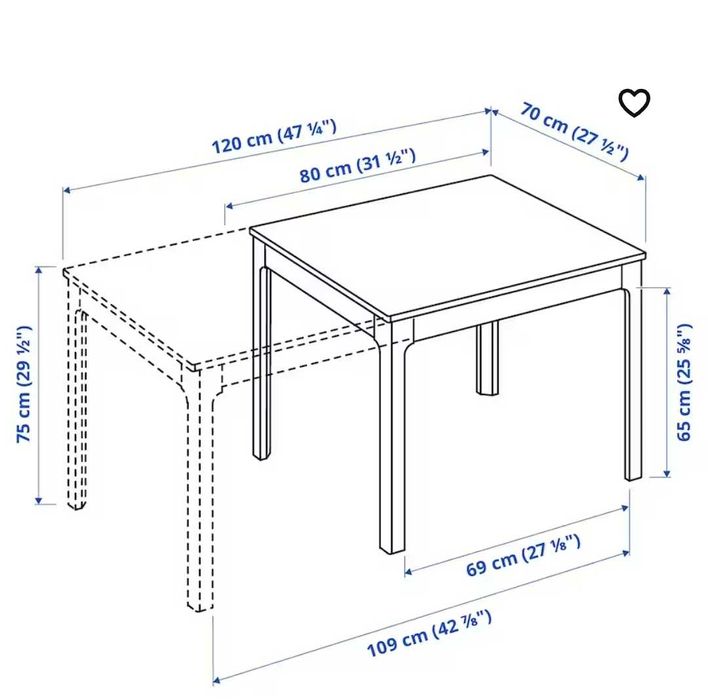 120 cm (47 ¼")

70 cm (27 ½")

80 cm (31 ½")

75 cm (29 ½")

65 cm (25 ⅝")

69 cm (27 ⅛")

109 cm (42 ⅞")