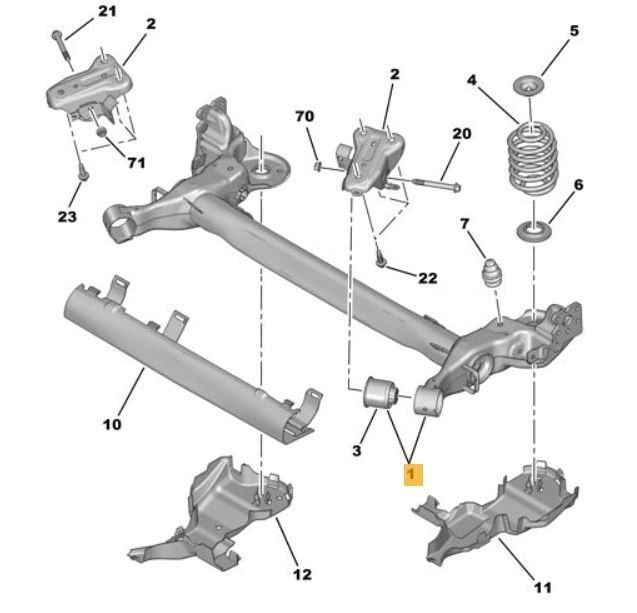 21
2
5
2
4
70
20
71
6
23
7
22
10
3
1
12
11