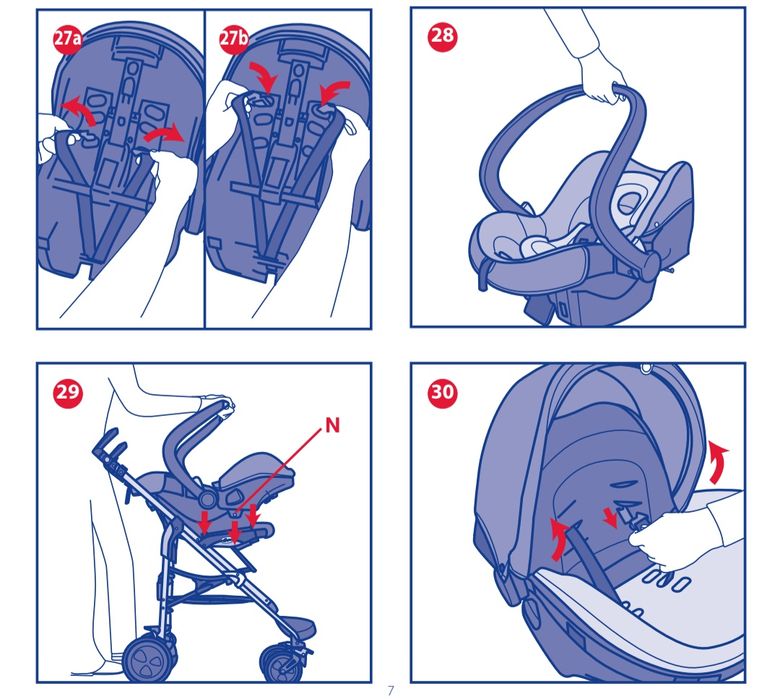 27a

27b

28

29

N

30

7