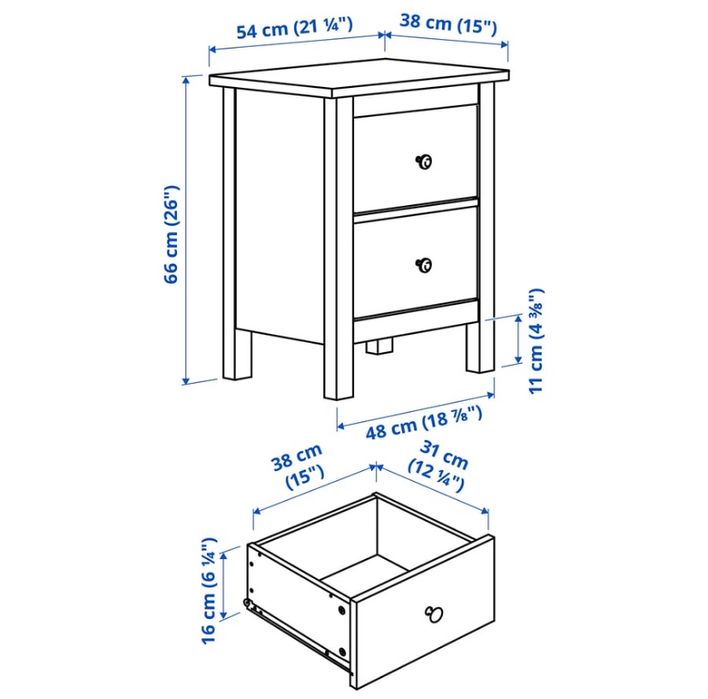 54 cm (21 ¼")
38 cm (15")
66 cm (26")
11 cm (4 ⅜")
48 cm (18 ⅞")
38 cm (15")
31 cm (12 ¼")
16 cm (6 ¼")