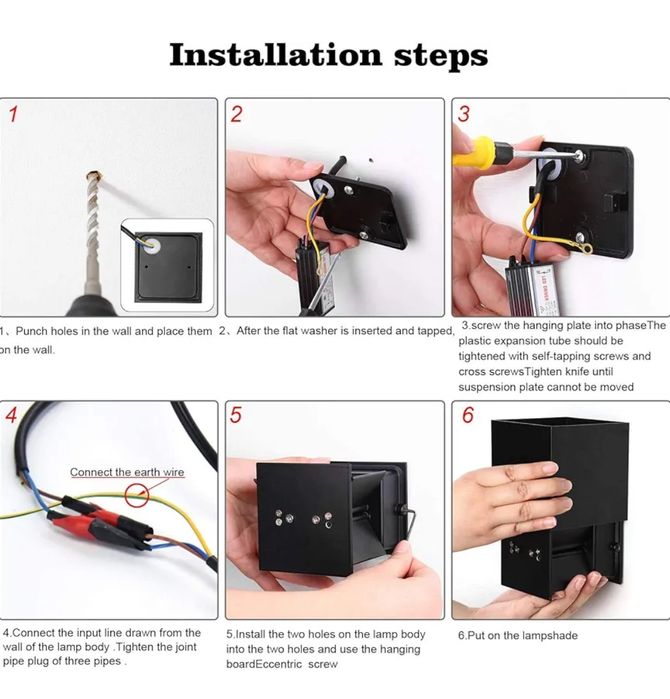 Installation steps

1

2

3

1、Punch holes in the wall and place them on the wall.

2、After the flat washer is inserted and tapped,

3.screw the hanging plate into phaseThe plastic expansion tube should be tightened with self-tapping screws and cross screwsTighten knife until suspension plate cannot be moved

4

Connect the earth wire

5

6

4.Connect the input line drawn from the wall of the lamp body .Tighten the joint pipe plug of three pipes .

5.Install the two holes on the lamp body into the two holes and use the hanging boardEccentric screw

6.Put on the lampshade