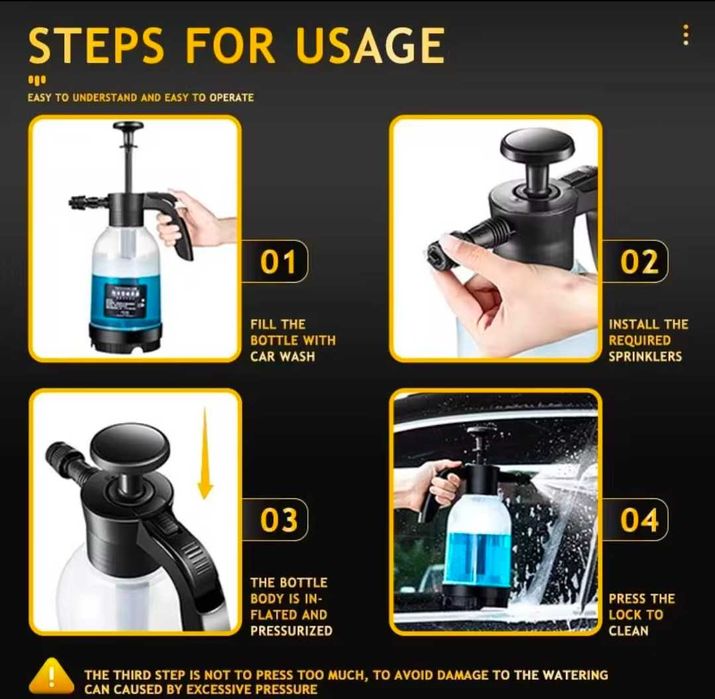 STEPS FOR USAGE

EASY TO UNDERSTAND AND EASY TO OPERATE

01

FILL THE BOTTLE WITH CAR WASH

02

INSTALL THE REQUIRED SPRINKLERS

03

THE BOTTLE BODY IS INFLATED AND PRESSURIZED

04

PRESS THE LOCK TO CLEAN

THE THIRD STEP IS NOT TO PRESS TOO MUCH, TO AVOID DAMAGE TO THE WATERING CAN CAUSED BY EXCESSIVE PRESSURE