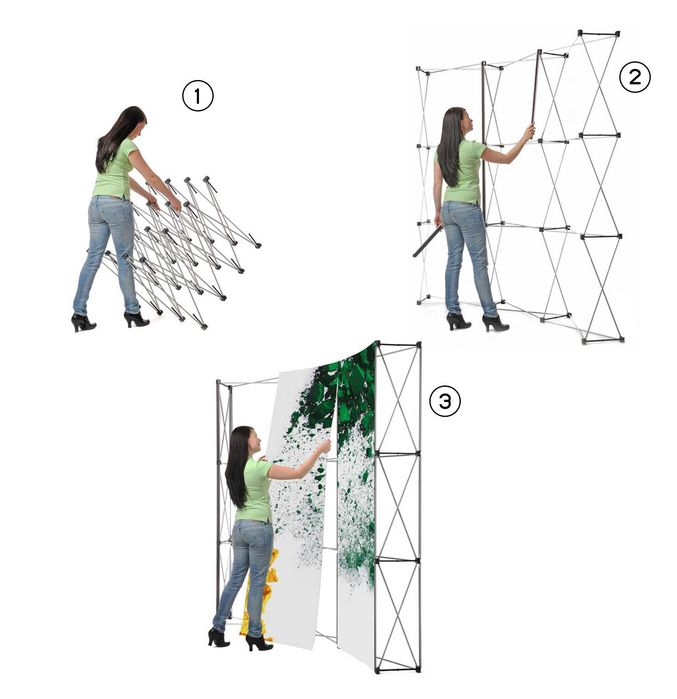 1

2

3