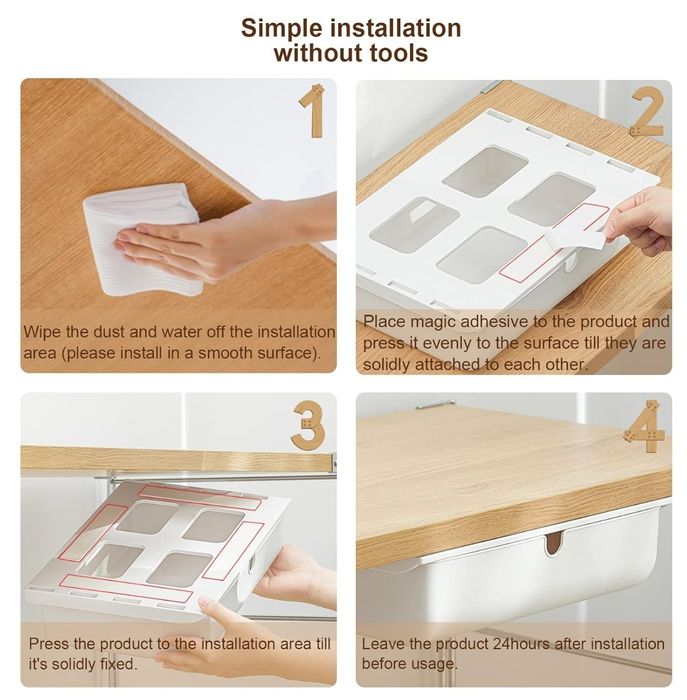 Simple installation without tools

1

Wipe the dust and water off the installation area (please install in a smooth surface).

2

Place magic adhesive to the product and press it evenly to the surface till they are solidly attached to each other.

3

Press the product to the installation area till it's solidly fixed.

4

Leave the product 24hours after installation before usage.