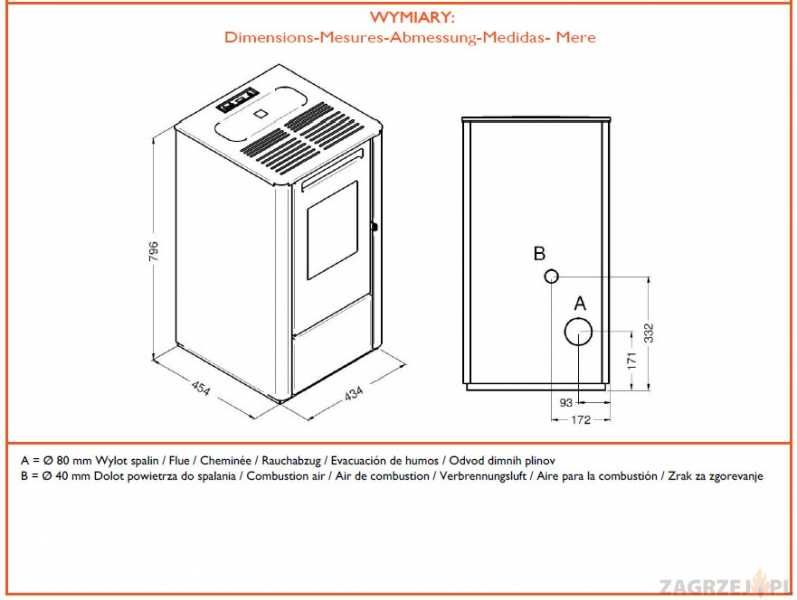 WYMIARY:
Dimensions-Mesures-Abmessung-Medidas- Mere

796
454
434
B
A
332
171
93
172

A = Ø 80 mm Wylot spalin / Flue / Cheminée / Rauchabzug / Evacuación de humos / Odvod dimnih plinov
B = Ø 40 mm Dolot powietrza do spalania / Combustion air / Air de combustion / Verbrennungsluft / Aire para la combustión / Zrak za zgorevanje

ZAGRZEJ.PL