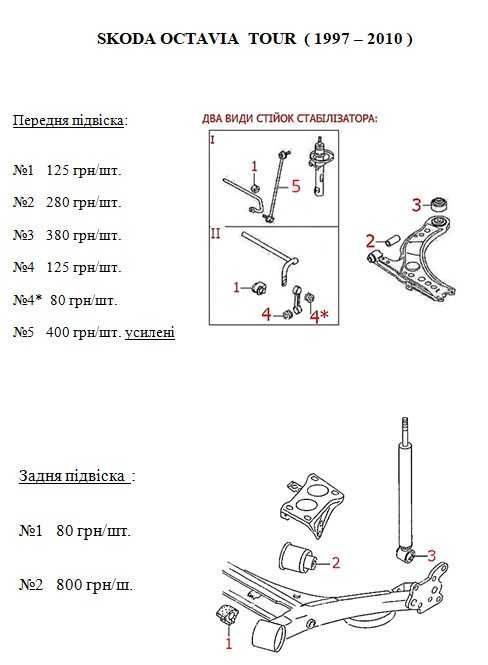 SKODA OCTAVIA TOUR ( 1997 – 2010 )

Передня підвіска:

№1 125 грн/шт.

№2 280 грн/шт.

№3 380 грн/шт.

№4 125 грн/шт.

№4* 80 грн/шт.

№5 400 грн/шт. усилені

ДВА ВИДИ СТІЙОК СТАБІЛІЗАТОРА:

I

1

5

II

1

4

4*

3

2

Задня підвіска :

№1 80 грн/шт.

№2 800 грн/ш.

2

3

1