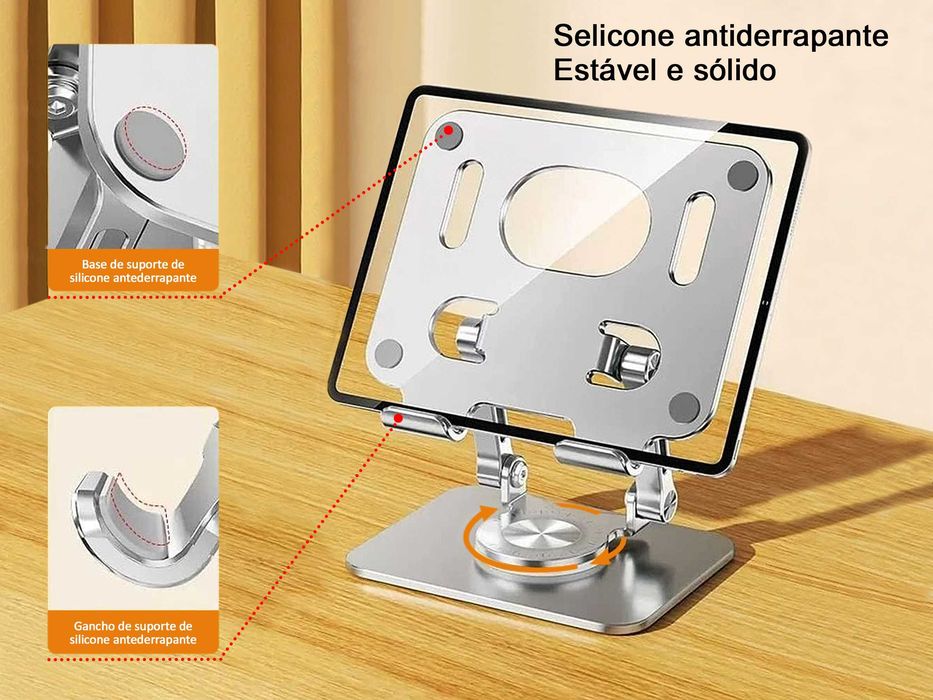 Selicone antiderrapante
Estável e sólido

Base de suporte de silicone antederrapante

Gancho de suporte de silicone antederrapante