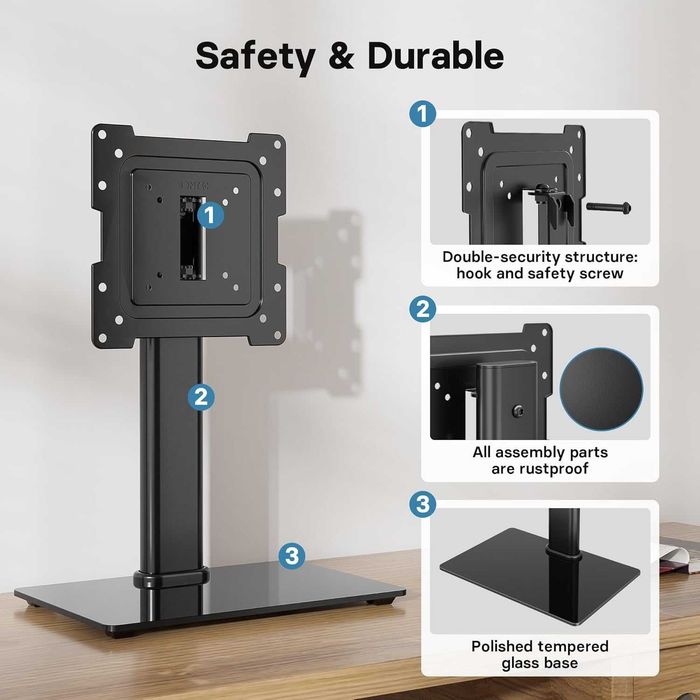 Safety & Durable

1

2

3

1

Double-security structure: hook and safety screw

2

All assembly parts are rustproof

3

Polished tempered glass base