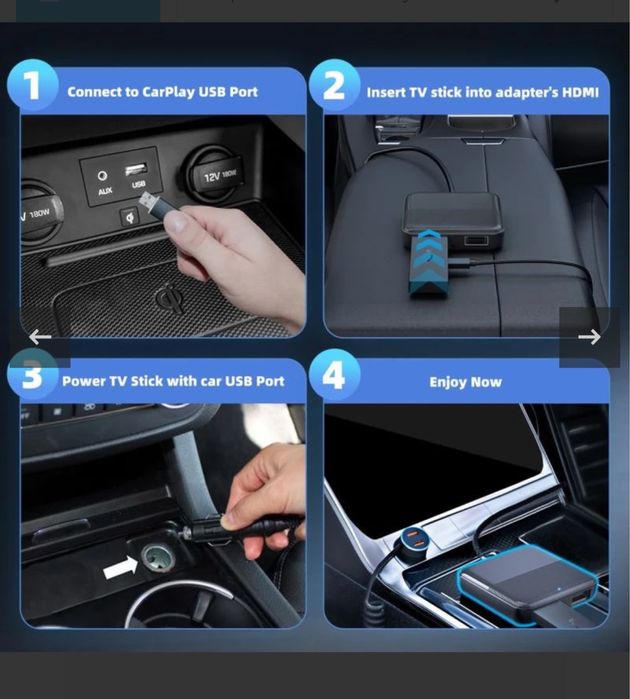 1 Connect to CarPlay USB Port

AUX USB 12V 180W V 180W

2 Insert TV stick into adapter's HDMI

3 Power TV Stick with car USB Port

4 Enjoy Now