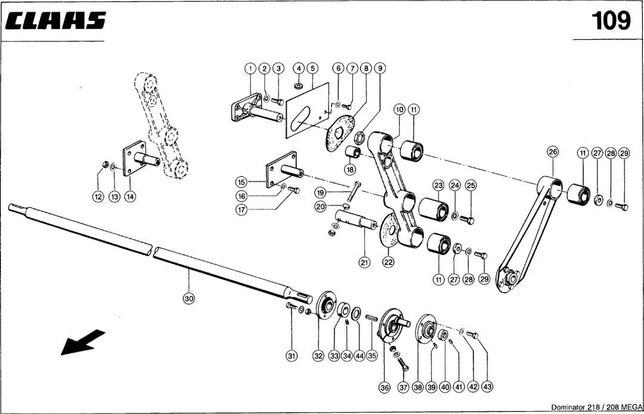 CLAAS

109

1 2 3 4 5 6 7 8 9

10 11

26 11 27 28 29

12 13 14

15 16 17

18

19 20

23 24 25

21 22

11 27 28 29

30

31 32 33 34 44 35 36 37 38 39 40 41 42 43

Dominator 218 / 208 MEGA