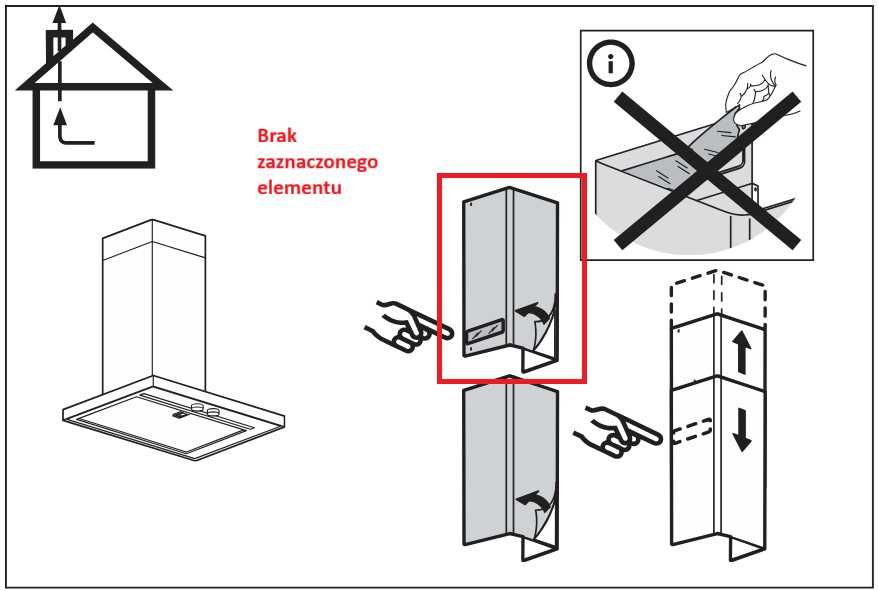 Brak zaznaczonego elementu

i