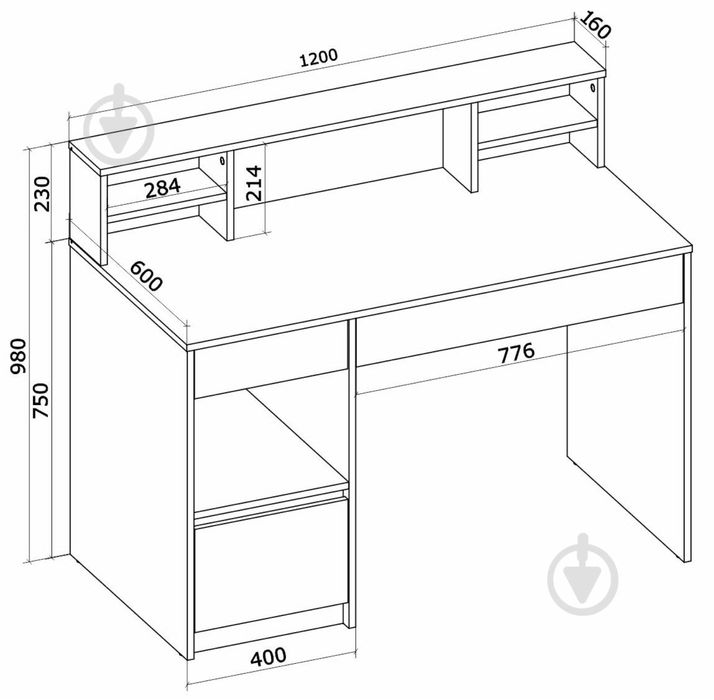 1200
160
230
284
214
600
980
750
776
400