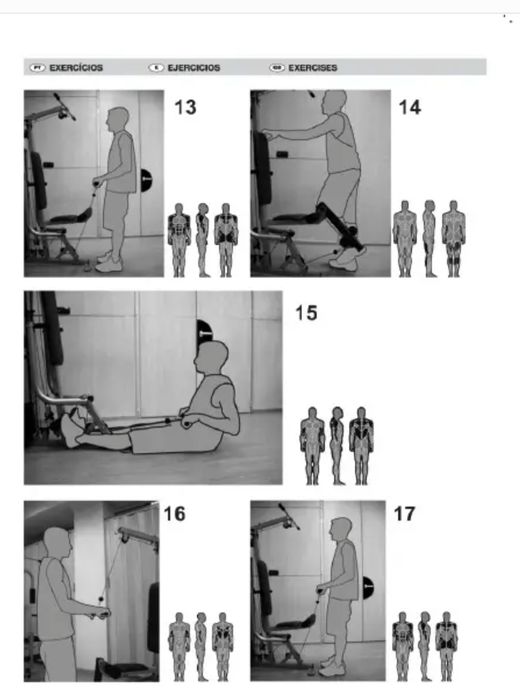 PT EXERCÍCIOS E EJERCICIOS GB EXERCISES

13

14

15

16

17