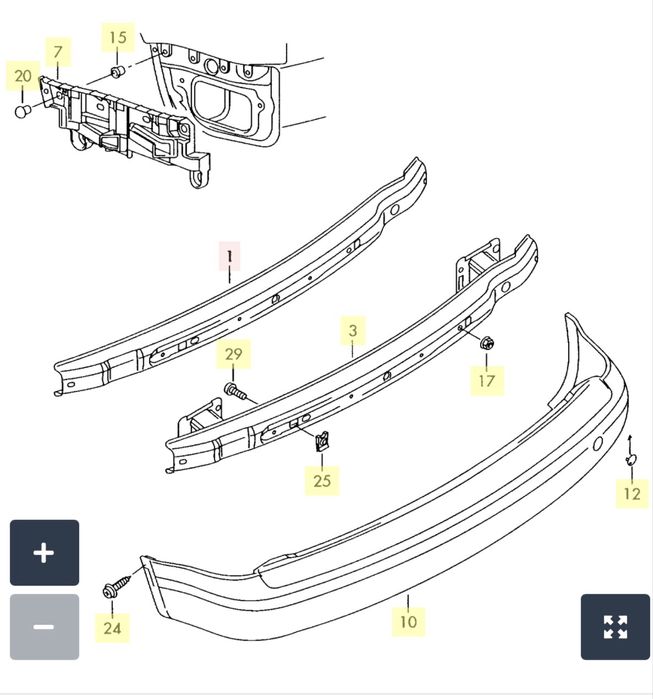 15
7
20
1
3
29
17
25
12
+
−
24
10