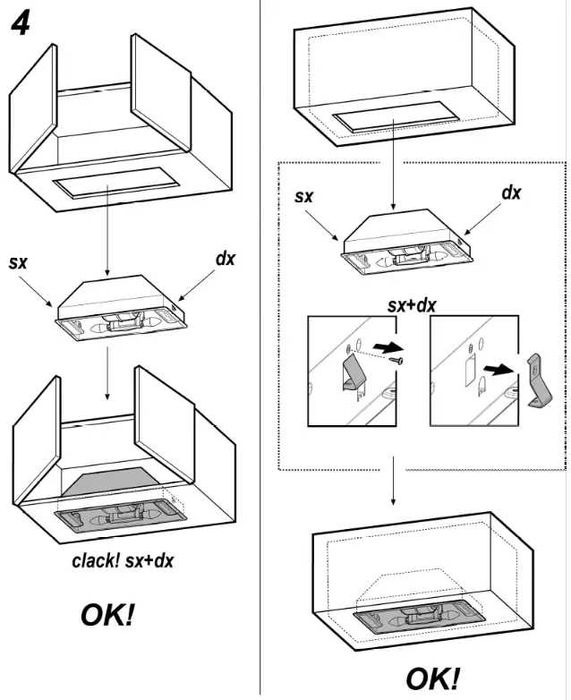 4

sx

dx

clack! sx+dx

OK!

sx

dx

sx+dx

OK!