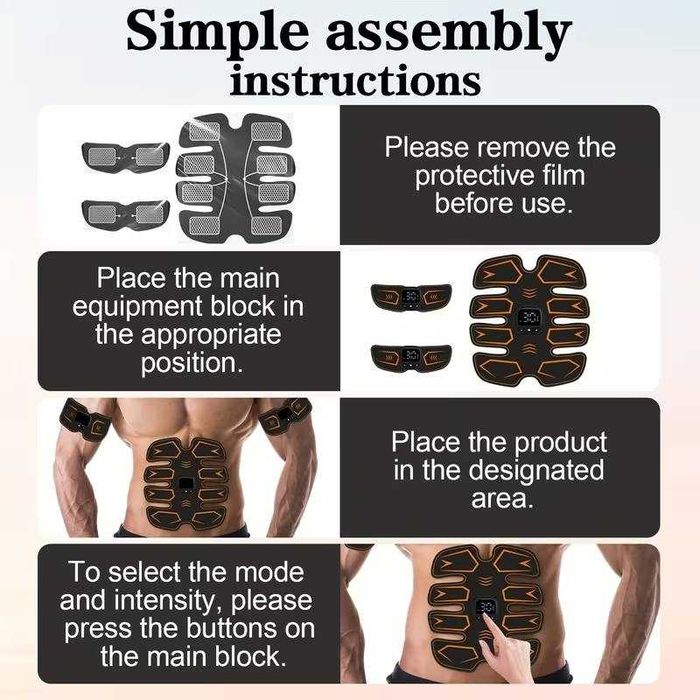 Simple assembly instructions

Please remove the protective film before use.

Place the main equipment block in the appropriate position.

Place the product in the designated area.

To select the mode and intensity, please press the buttons on the main block.