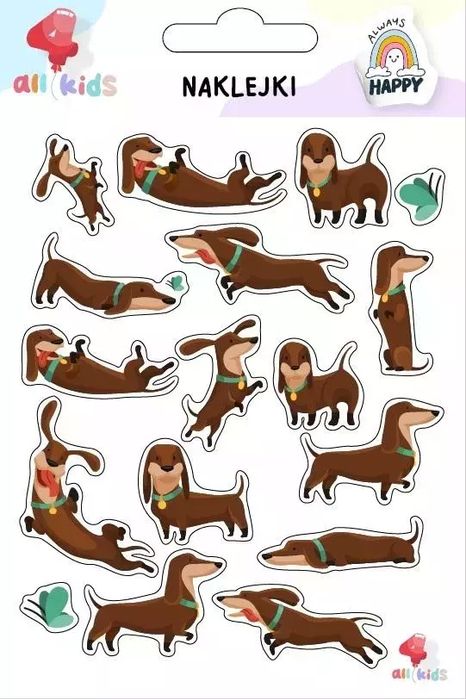 all kids

NAKLEJKI

ALWAYS
HAPPY

all kids