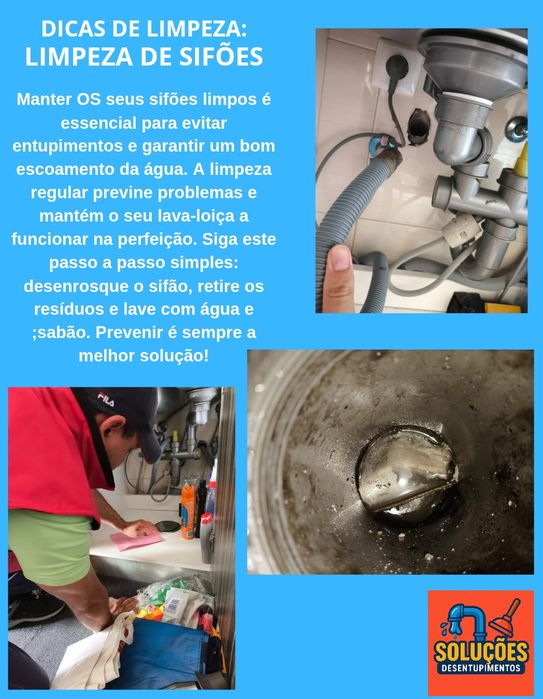 DICAS DE LIMPEZA:
LIMPEZA DE SIFÕES

Manter OS seus sifões limpos é essencial para evitar entupimentos e garantir um bom escoamento da água. A limpeza regular previne problemas e mantém o seu lava-loiça a funcionar na perfeição. Siga este passo a passo simples: desenrosque o sifão, retire os resíduos e lave com água e ;sabão. Prevenir é sempre a melhor solução!

FILA

SOLUÇÕES
DESENTUPIMENTOS