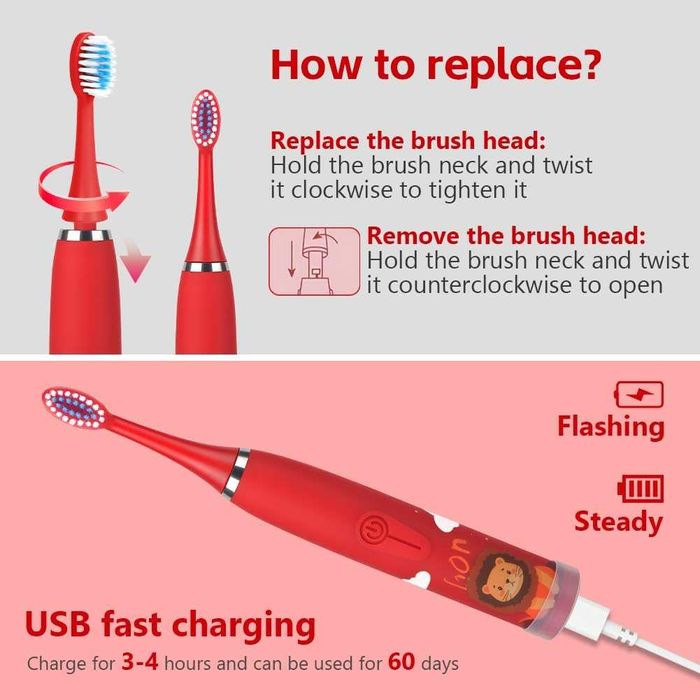 How to replace?

Replace the brush head:
Hold the brush neck and twist it clockwise to tighten it

Remove the brush head:
Hold the brush neck and twist it counterclockwise to open

Flashing

Steady

lion

USB fast charging

Charge for 3-4 hours and can be used for 60 days