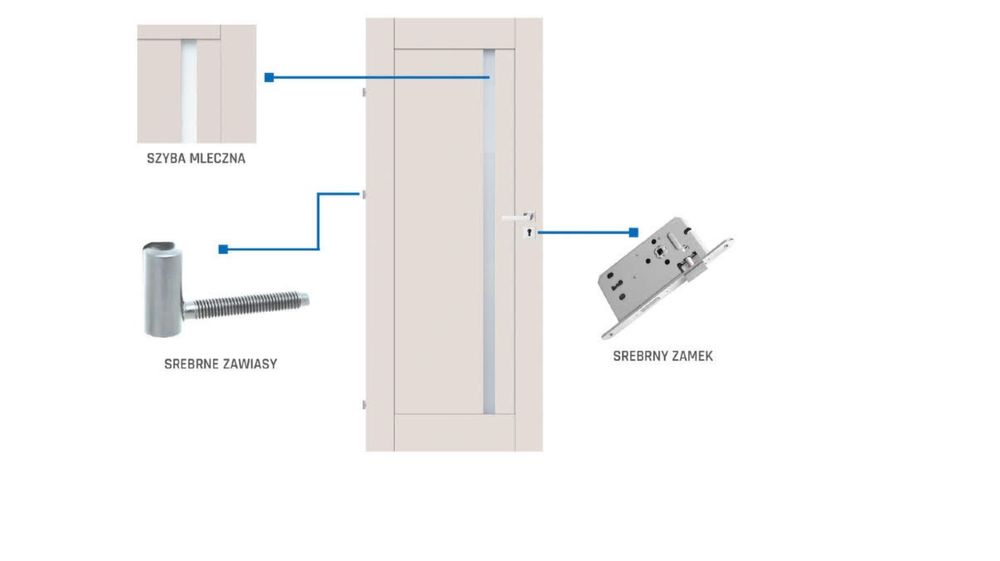 SZYBA MLECZNA

SREBRNE ZAWIASY

SREBRNY ZAMEK