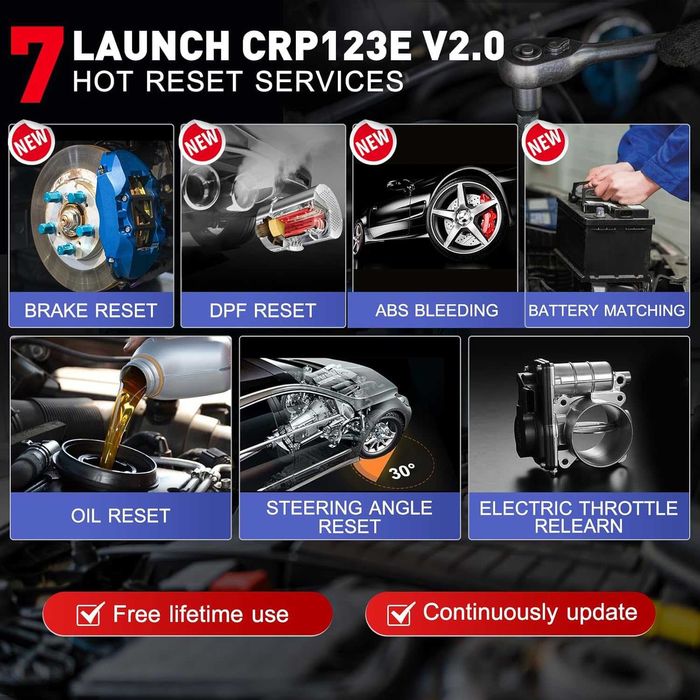 7 LAUNCH CRP123E V2.0
HOT RESET SERVICES

NEW
BRAKE RESET

NEW
DPF RESET

NEW
ABS BLEEDING

NEW
BATTERY MATCHING

OIL RESET

30°
STEERING ANGLE RESET

ELECTRIC THROTTLE RELEARN

Free lifetime use

Continuously update