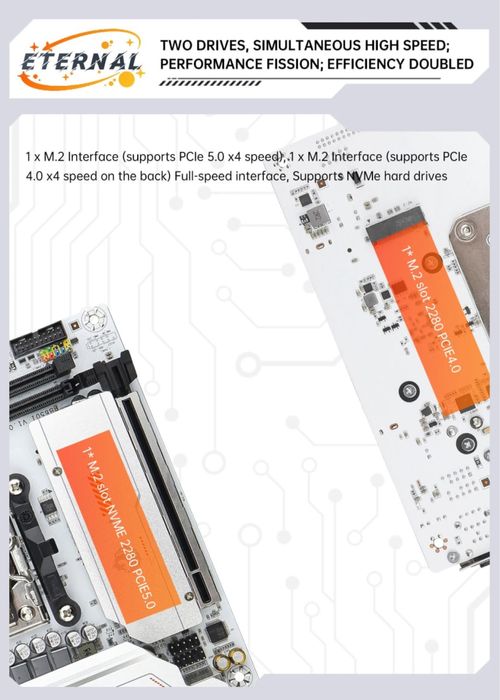 ETERNAL

TWO DRIVES, SIMULTANEOUS HIGH SPEED; PERFORMANCE FISSION; EFFICIENCY DOUBLED

1 x M.2 Interface (supports PCIe 5.0 x4 speed), 1 x M.2 Interface (supports PCIe 4.0 x4 speed on the back) Full-speed interface, Supports NVMe hard drives

1* M.2 slot 2280 PCIE4.0

1* M.2 slot NVME 2280 PCIE5.0