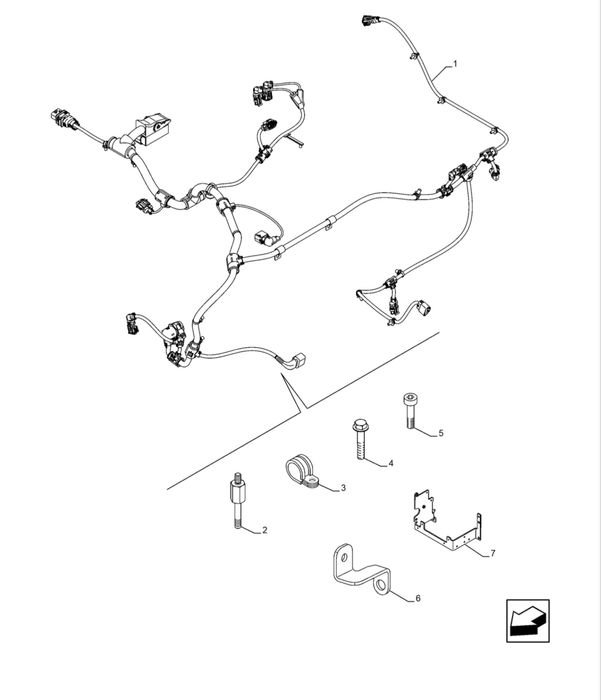 1
5
4
3
2
7
6