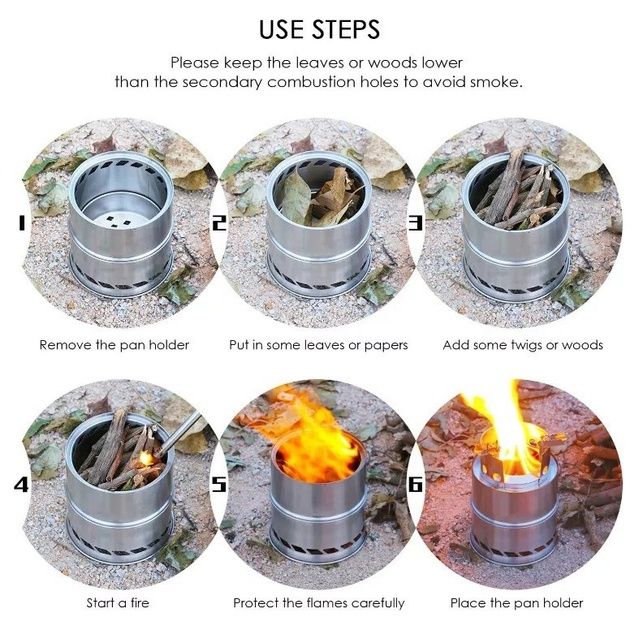 USE STEPS

Please keep the leaves or woods lower than the secondary combustion holes to avoid smoke.

1

Remove the pan holder

2

Put in some leaves or papers

3

Add some twigs or woods

4

Start a fire

5

Protect the flames carefully

6

Place the pan holder