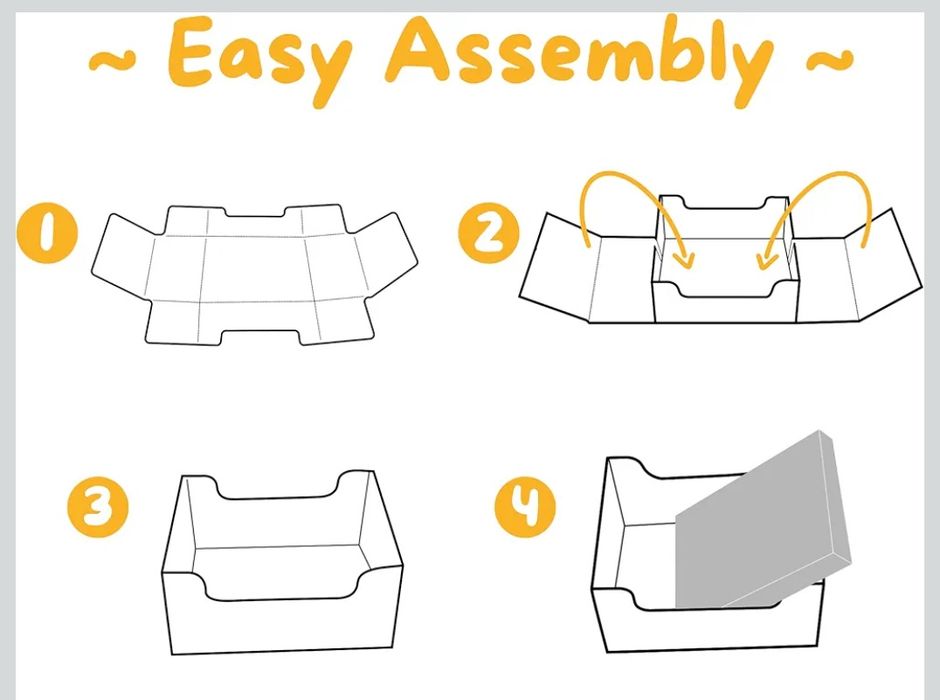 ~ Easy Assembly ~

1

2

3

4