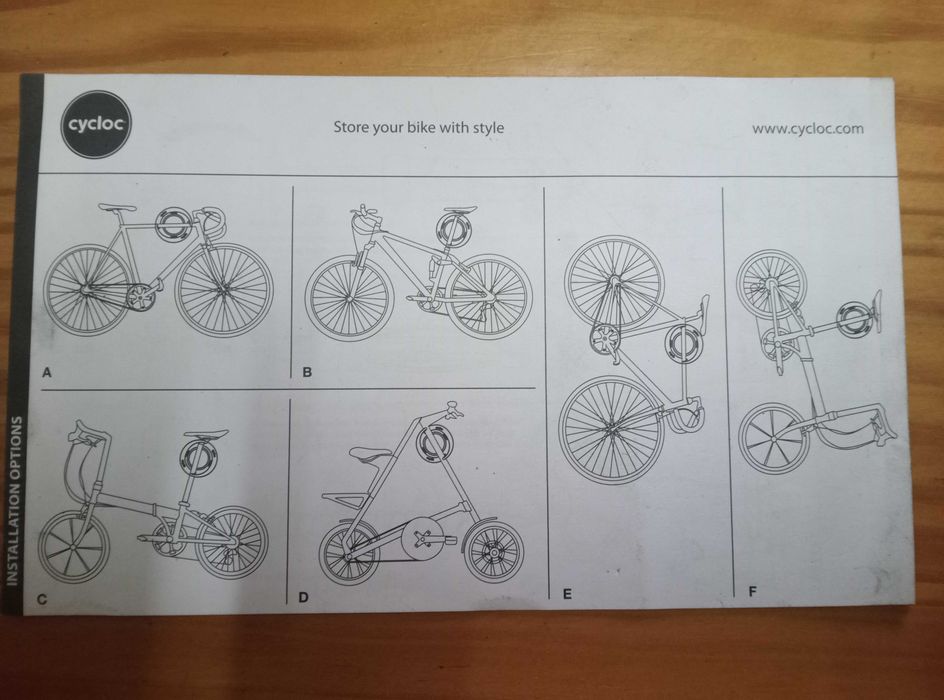 cycloc

Store your bike with style

www.cycloc.com

INSTALLATION OPTIONS

A

B

C

D

E

F