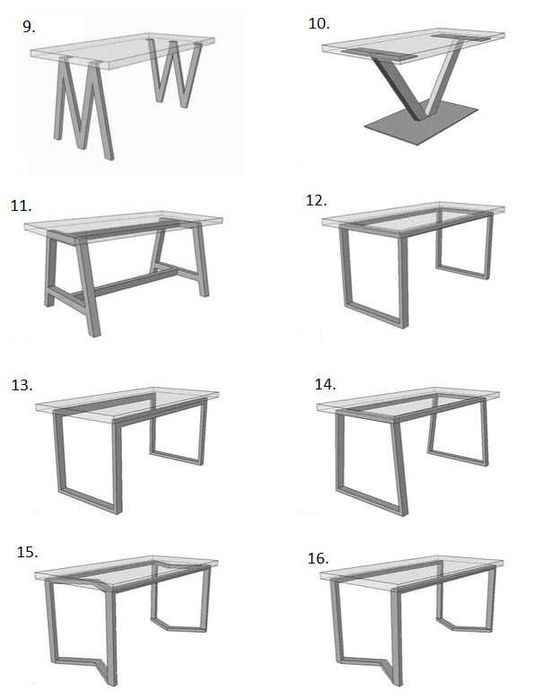 9.

10.

11.

12.

13.

14.

15.

16.