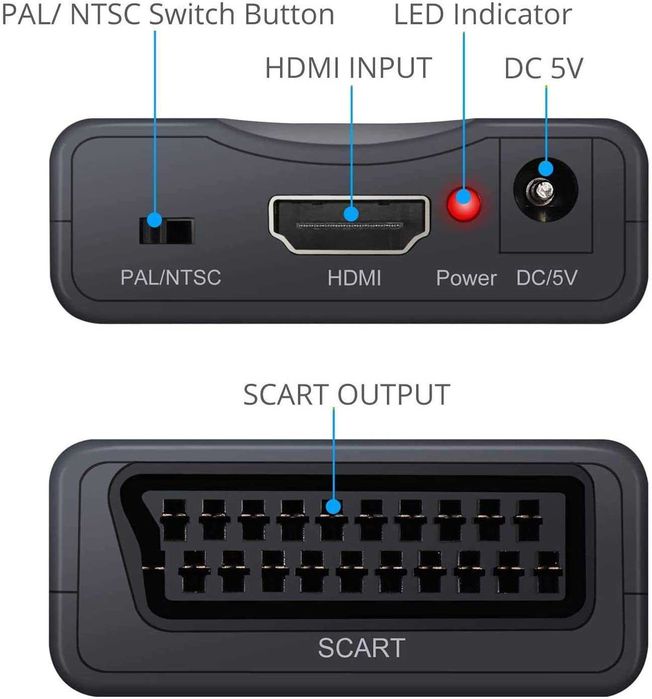 PAL/ NTSC Switch Button
LED Indicator
HDMI INPUT
DC 5V
PAL/NTSC
HDMI
Power
DC/5V
SCART OUTPUT
SCART