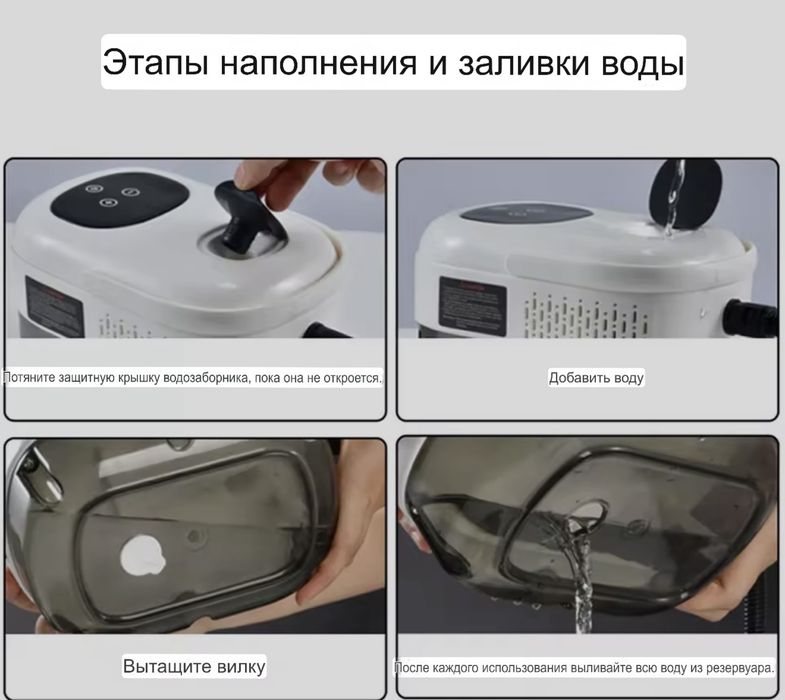 Этапы наполнения и заливки воды

Потяните защитную крышку водозаборника, пока она не откроется.

Добавить воду

Вытащите вилку

После каждого использования выливайте всю воду из резервуара.