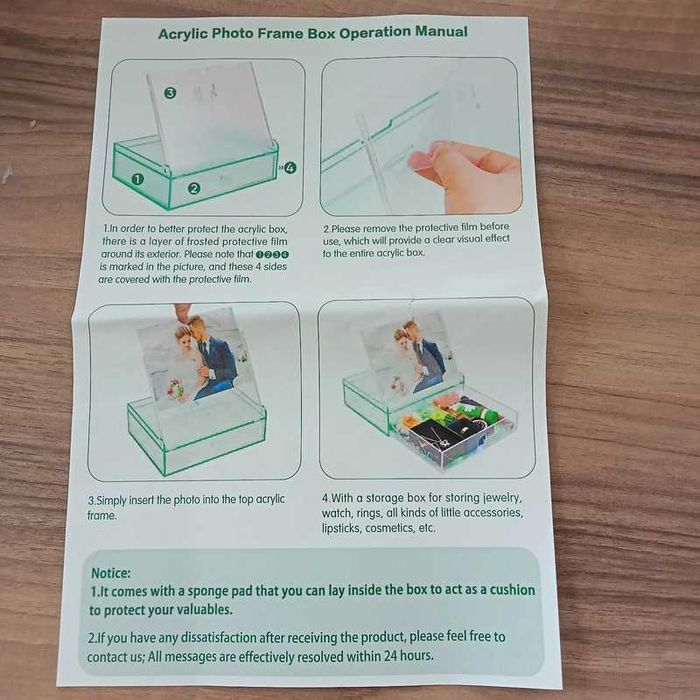 Acrylic Photo Frame Box Operation Manual

③
①
②
»④

1.In order to better protect the acrylic box, there is a layer of frosted protective film around its exterior. Please note that ①②③④ is marked in the picture, and these 4 sides are covered with the protective film.

2.Please remove the protective film before use, which will provide a clear visual effect to the entire acrylic box.

3.Simply insert the photo into the top acrylic frame.

4.With a storage box for storing jewelry, watch, rings, all kinds of little accessories, lipsticks, cosmetics, etc.

Notice:
1.It comes with a sponge pad that you can lay inside the box to act as a cushion to protect your valuables.

2.If you have any dissatisfaction after receiving the product, please feel free to contact us; All messages are effectively resolved within 24 hours.