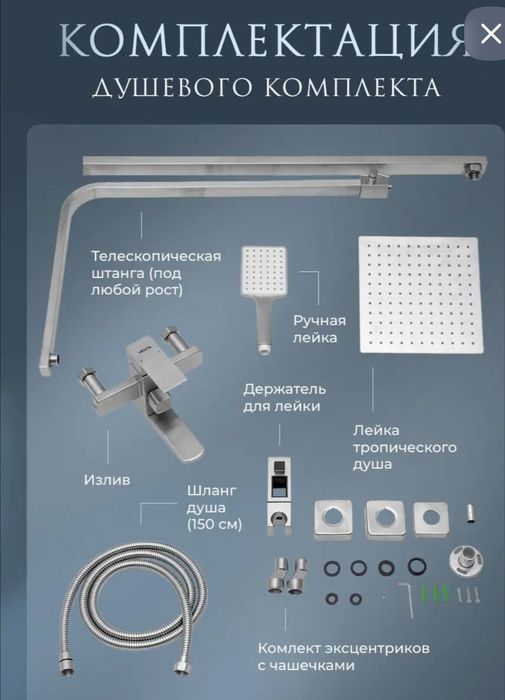 КОМПЛЕКТАЦИЯ
ДУШЕВОГО КОМПЛЕКТА

Телескопическая штанга (под любой рост)

Ручная лейка

Держатель для лейки

Лейка тропического душа

Излив

Шланг душа (150 см)

Комлект эксцентриков с чашечками