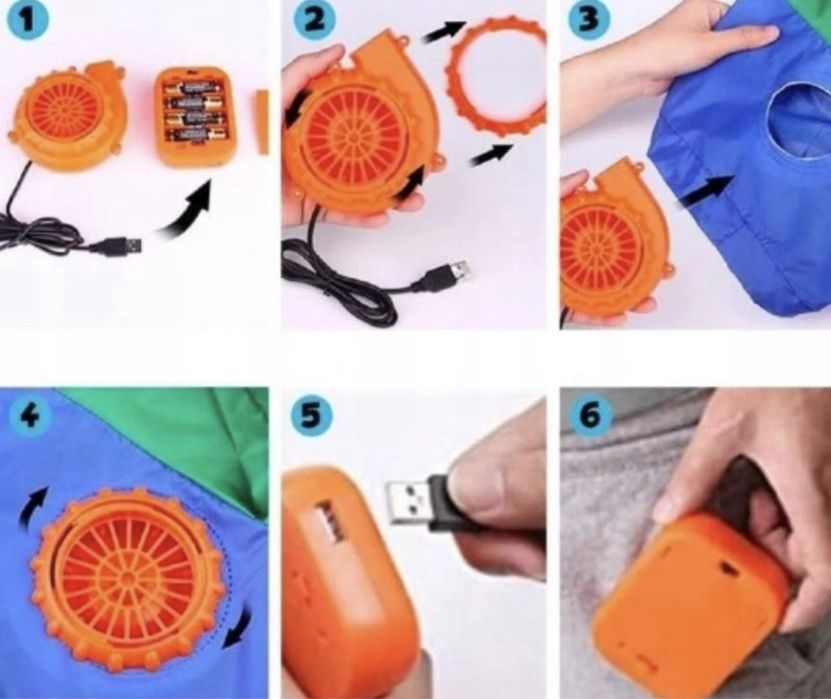 1
2
3
4
5
6