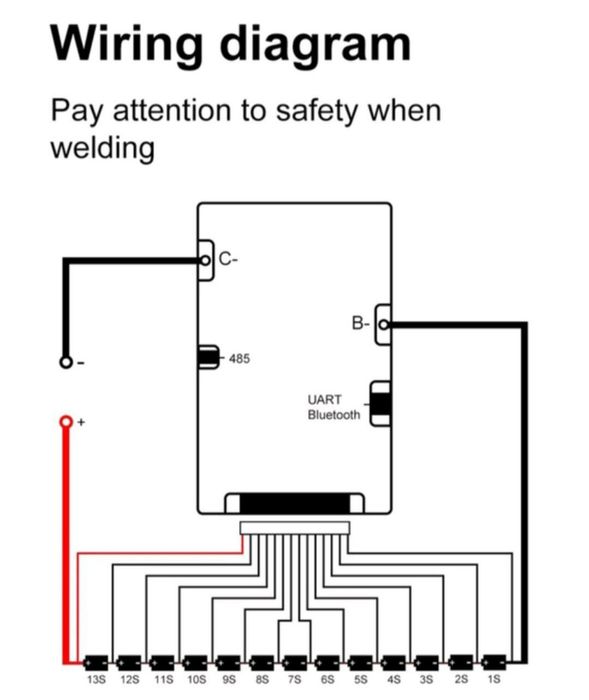 Wiring diagram

Pay attention to safety when welding

C-

B-

485

UART
Bluetooth

-

+

13S 12S 11S 10S 9S 8S 7S 6S 5S 4S 3S 2S 1S