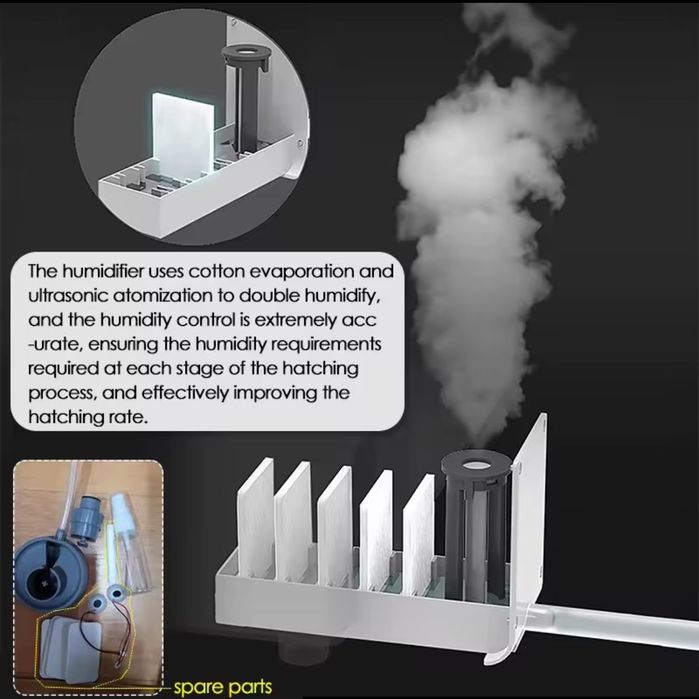 The humidifier uses cotton evaporation and ultrasonic atomization to double humidify, and the humidity control is extremely acc -urate, ensuring the humidity requirements required at each stage of the hatching process, and effectively improving the hatching rate.

spare parts